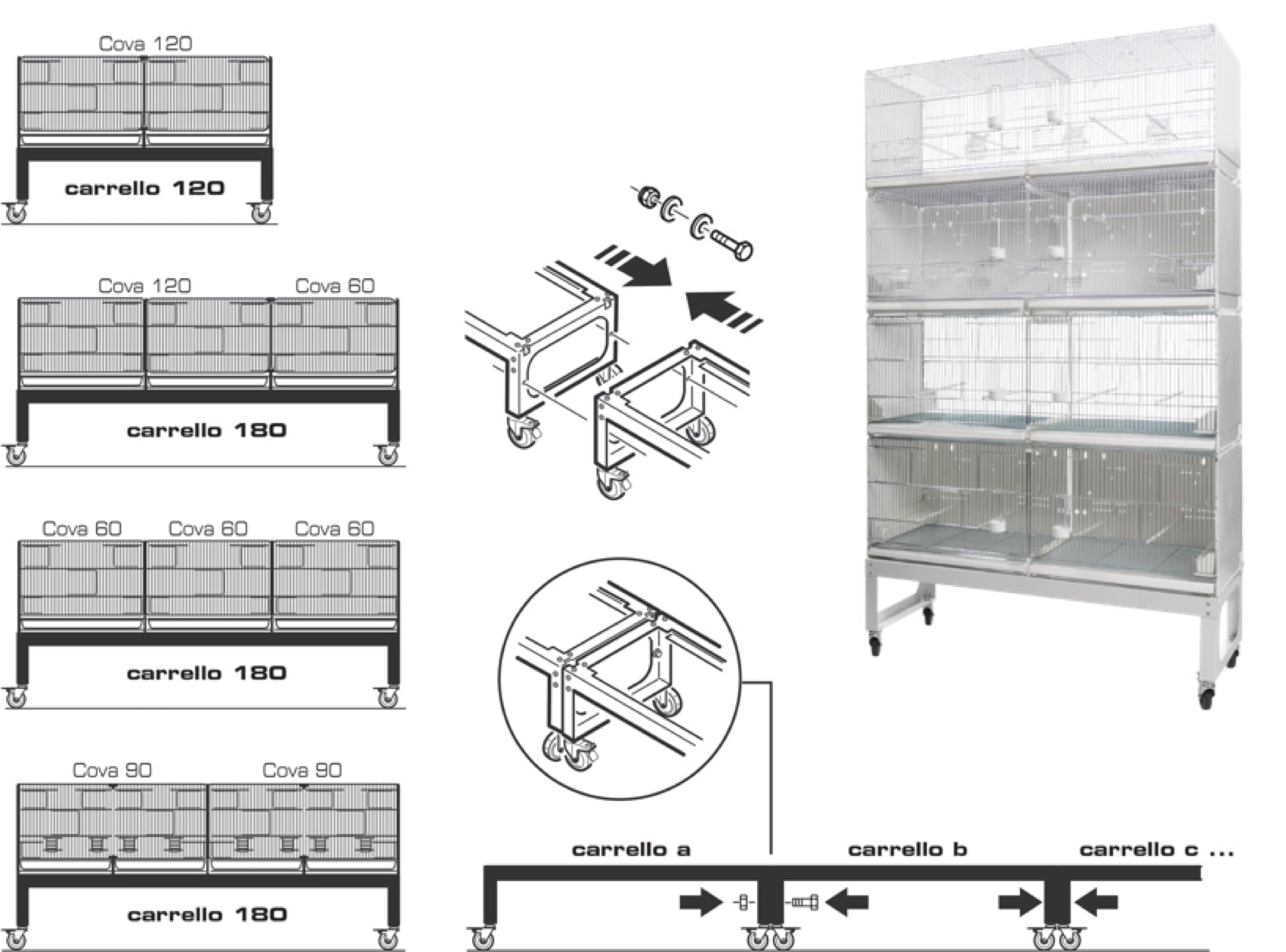 Cova 120

carrello 120

Cova 120 Cova 60

carrello 180

Cova 60 Cova 60 Cova 60

carrello 180

Cova 90 Cova 90

carrello 180

carrello a carrello b carrello c ...